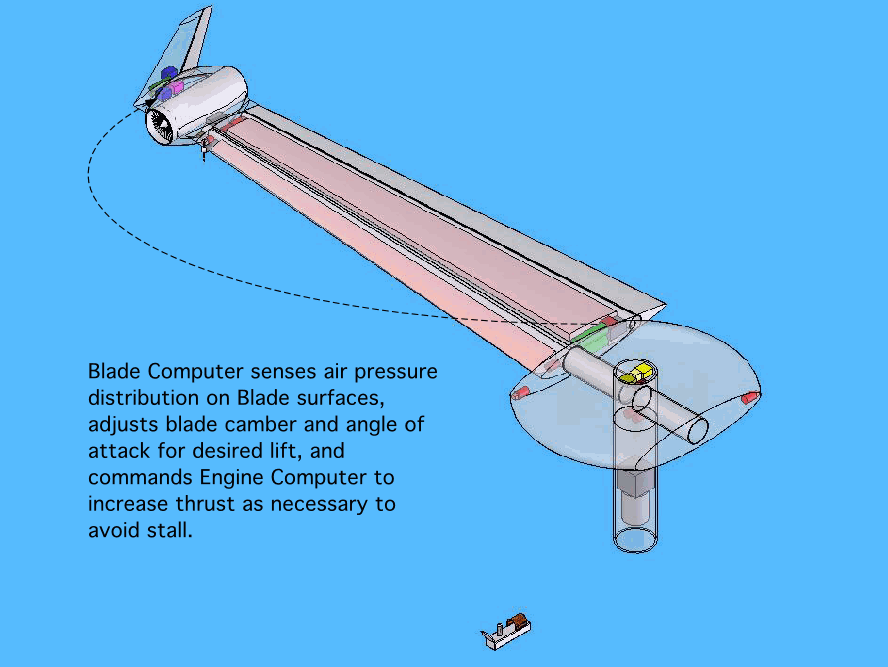 Blade Computer senses air pressure distribution on Blade surfaces, adjusts blade camber and angle of attack for desired lift, and commands Engine Computer to increase thrust as necessary to avoid stall.